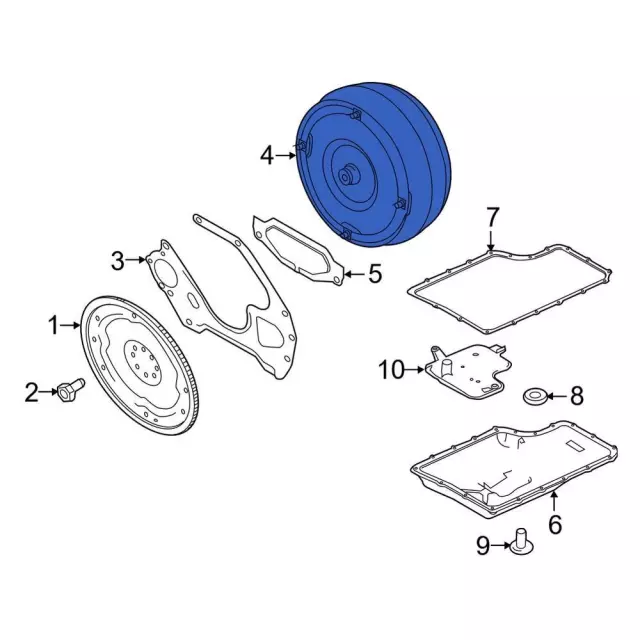 4
7
3
5
1
10
2
8
6
9