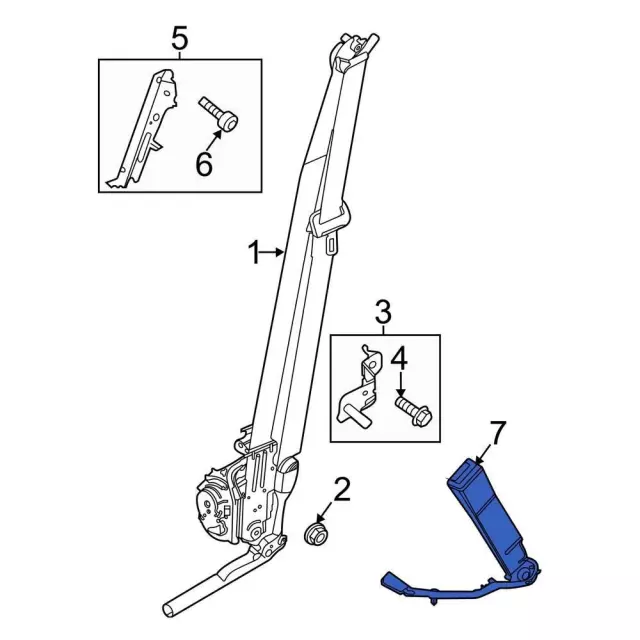 5
6
1
3
4
7
2