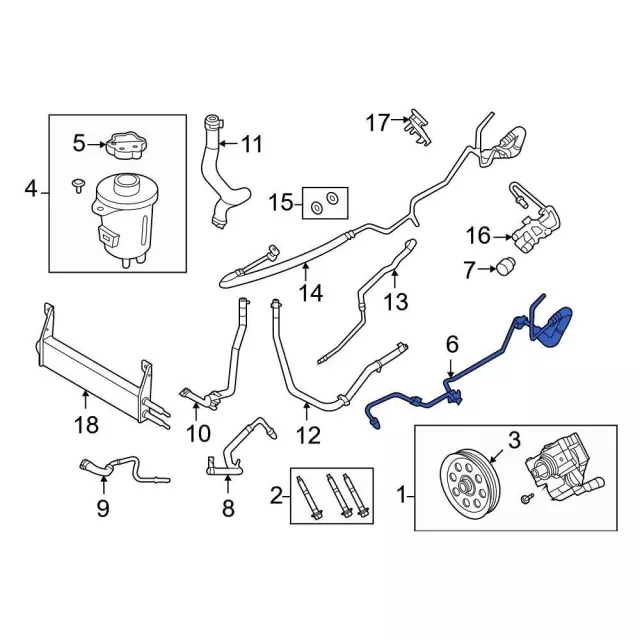 17
5
11
4
15
16
7
14
13
6
18
10
12
3
9
8
2
1