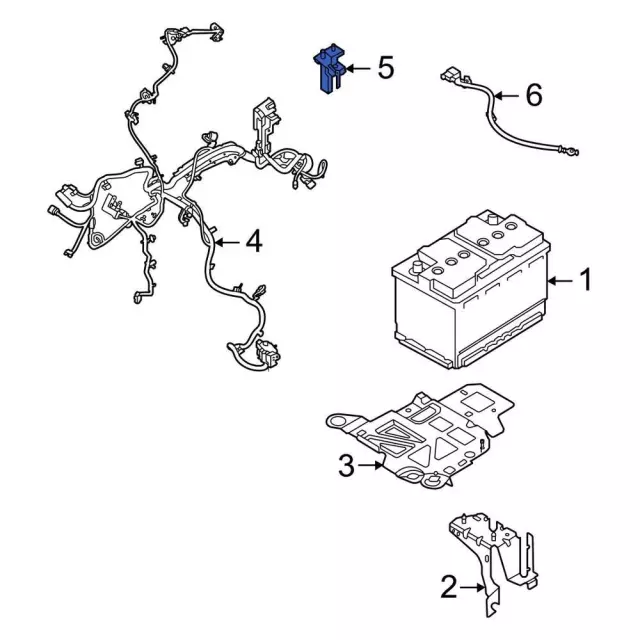 5
6
4
1
3
2