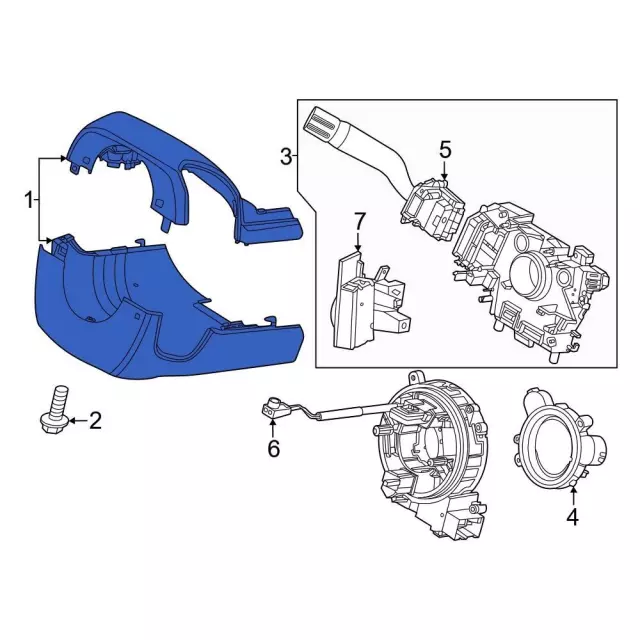 1
3
5
7
2
6
4