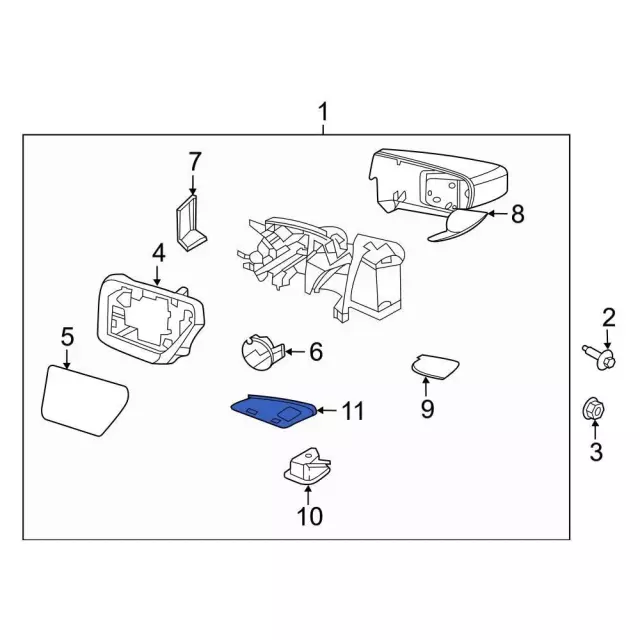 1
7
8
4
2
5
6
9
11
3
10