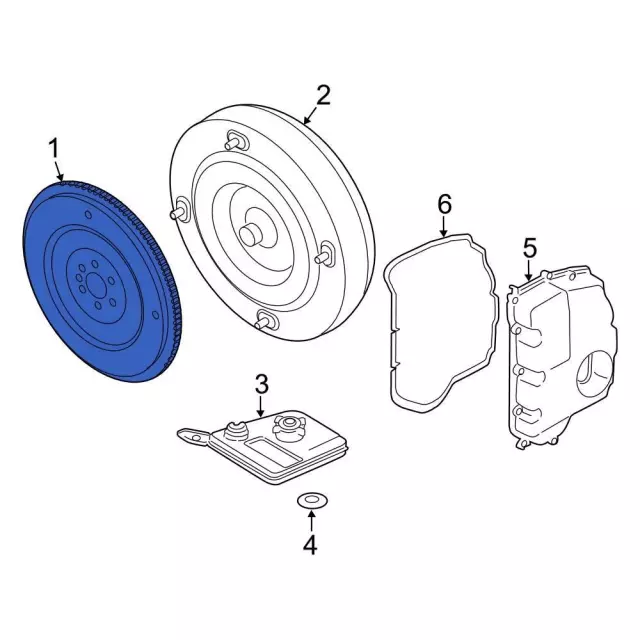 1
2
6
5
3
4