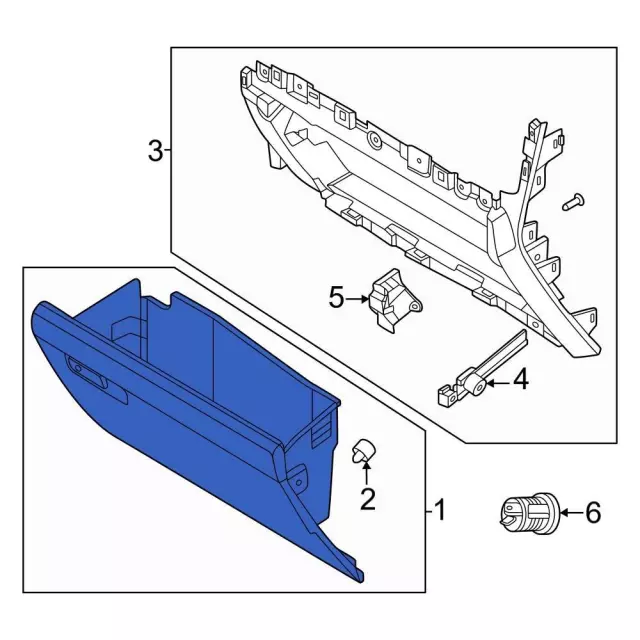 3
5
4
2
1
6