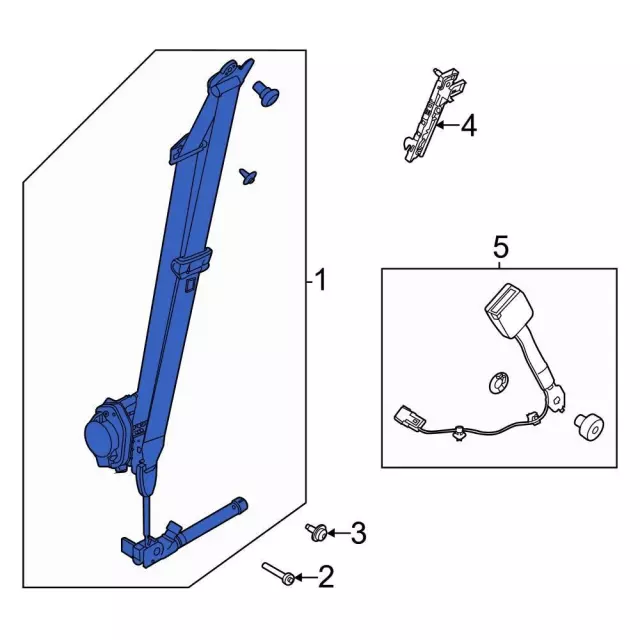 4
5
1
3
2