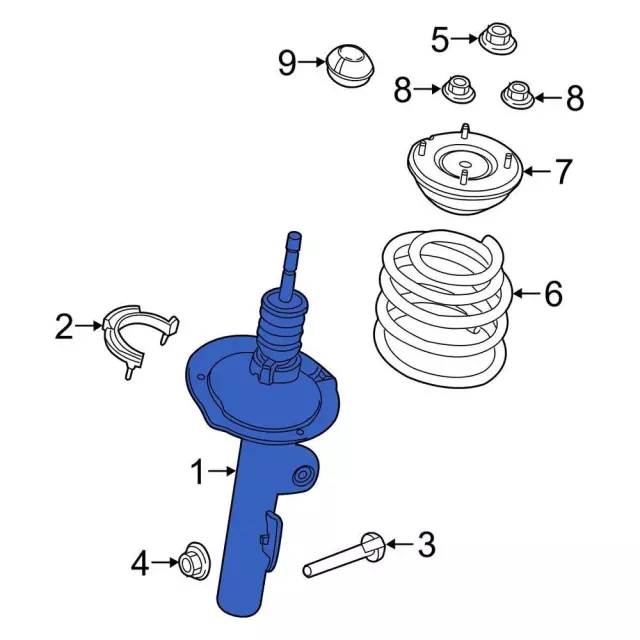 5
9
8
8
7
6
2
1
3
4