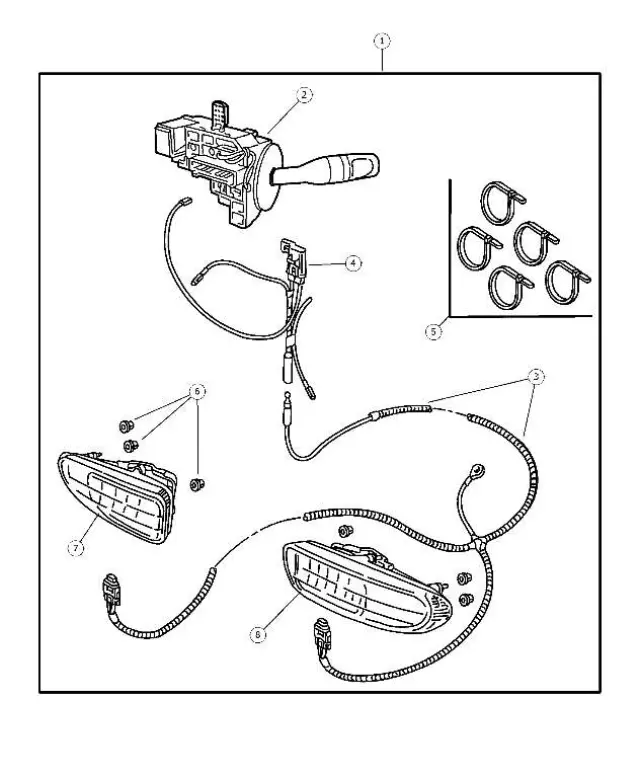 1
2
4
5
3
6
7
8