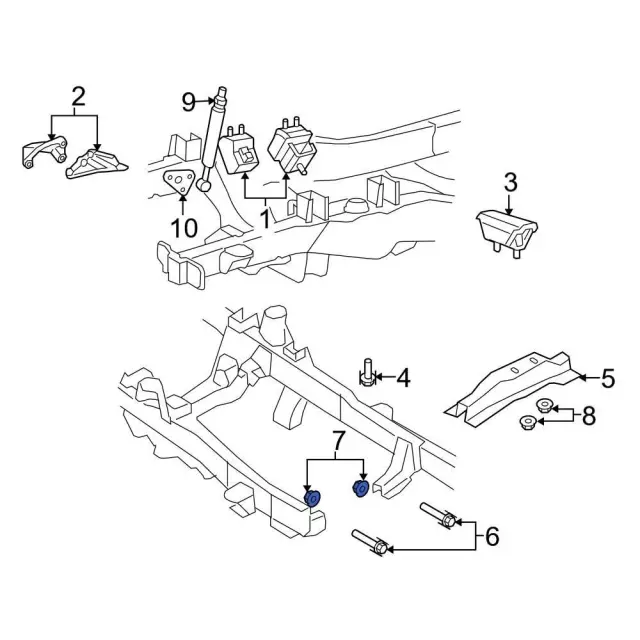 2
9
10
1
3
4
5
8
7
6