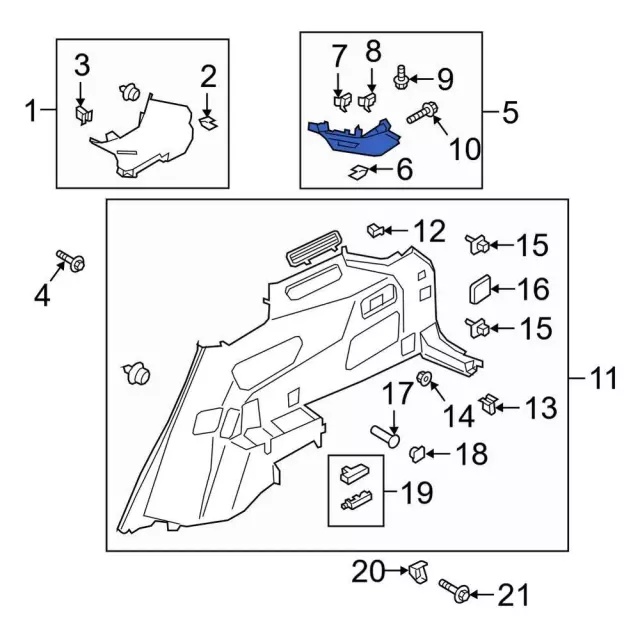 1
3
2
7
8
9
5
10
6
4
12
15
16
15
11
17
14
13
18
19
20
21