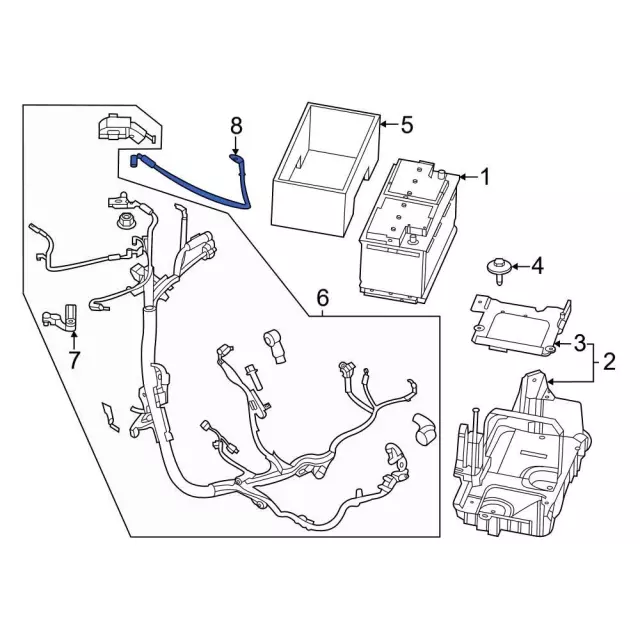 8
5
1
4
6
3
2
7