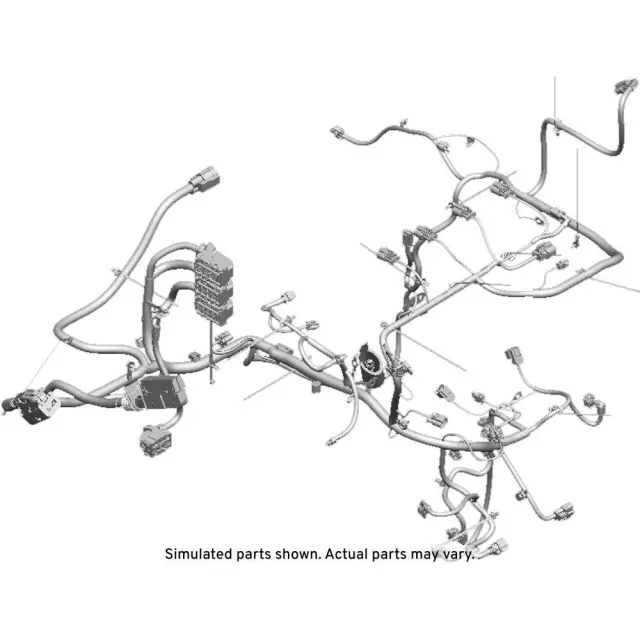 Simulated parts shown. Actual parts may vary.