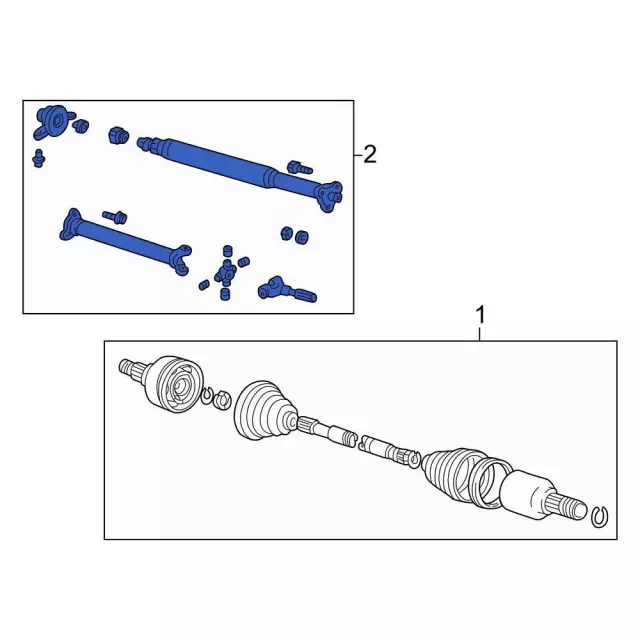 2

1