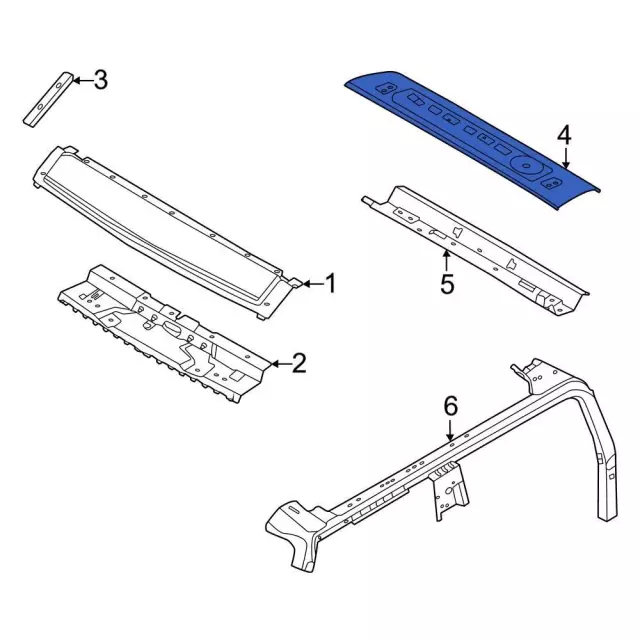 3
4
1
5
2
6