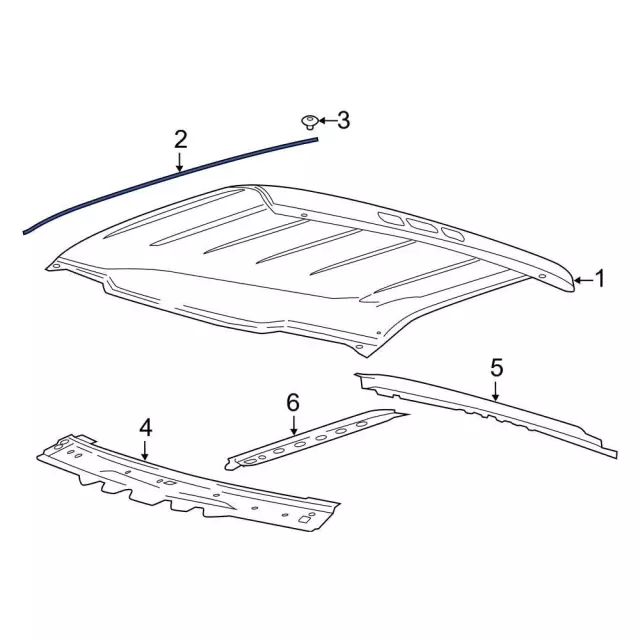 3
2
1
5
6
4