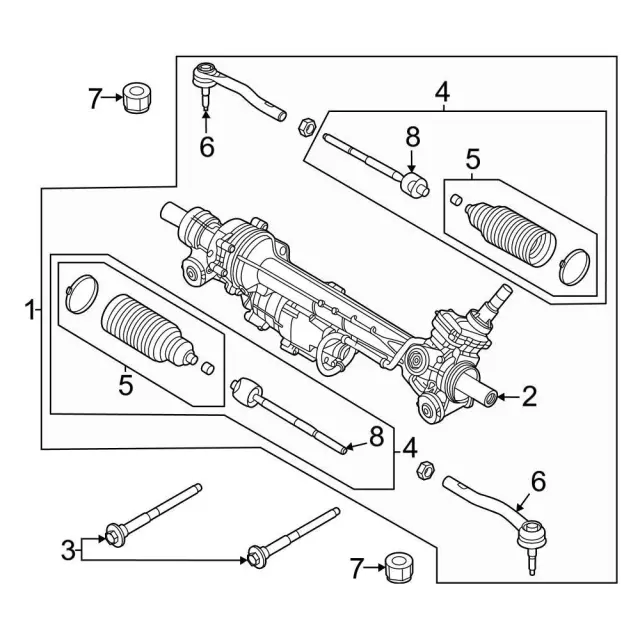 7
6
4
8
5
1
5
2
8
4
6
3
7