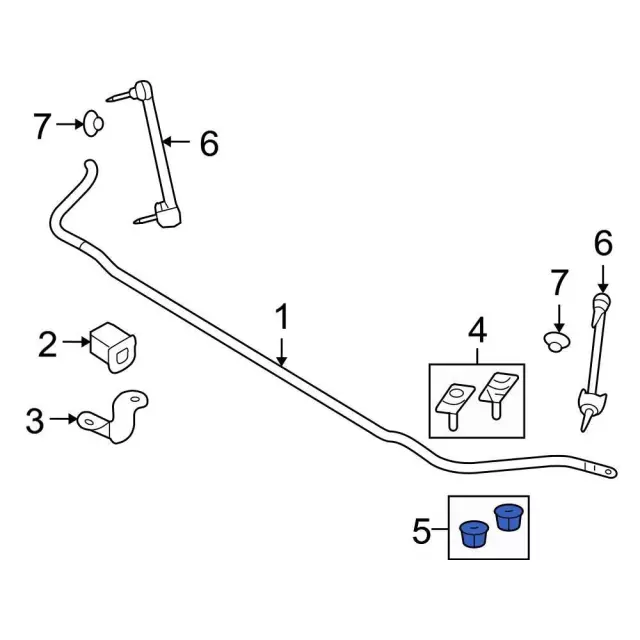 7
6
6
7
1
2
4
3
5