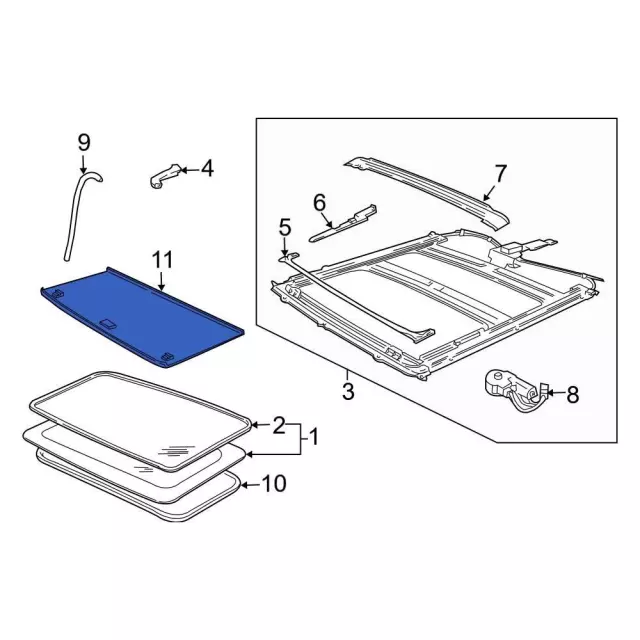 9
4
7
6
5
11
3
8
2
1
10