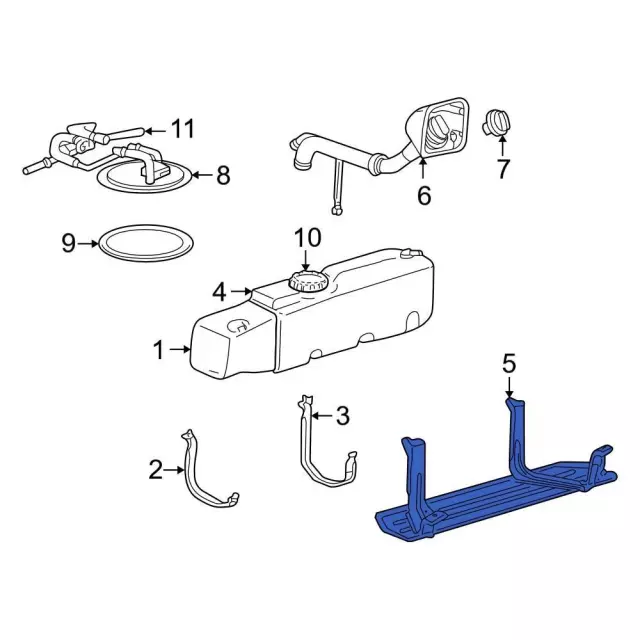 11
8
6
7
9
10
4
1
5
3
2