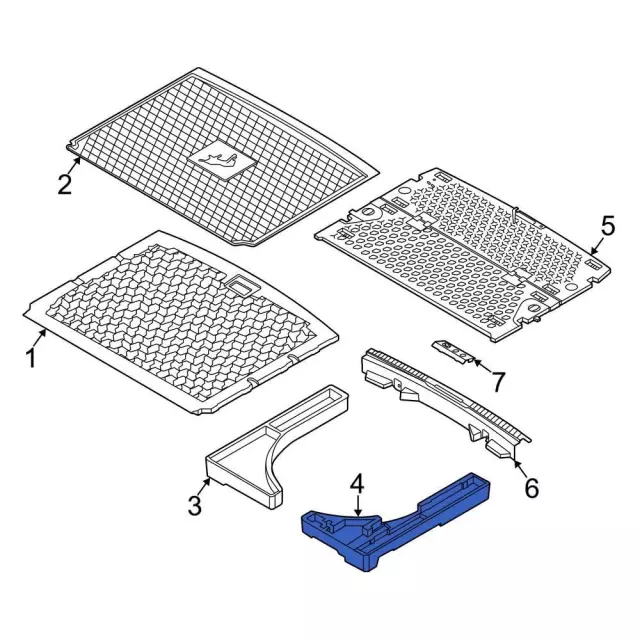 2
5
1
7
3
4
6