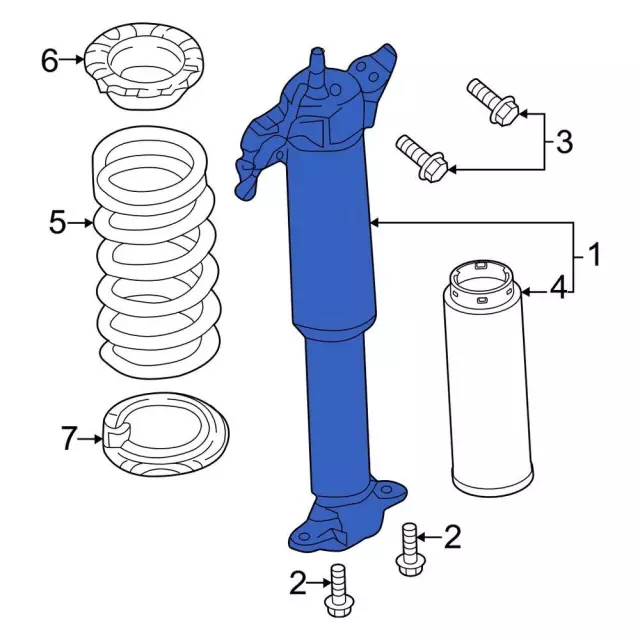 6
3
5
1
4
7
2
2