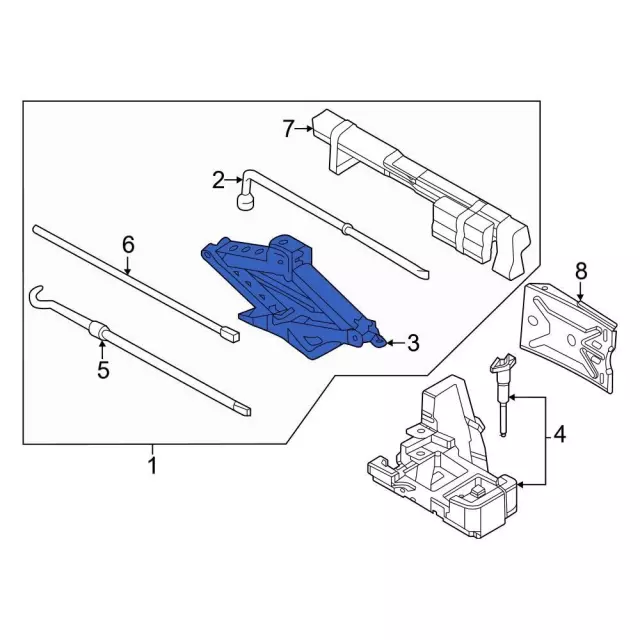 7
2
6
8
3
5
4
1