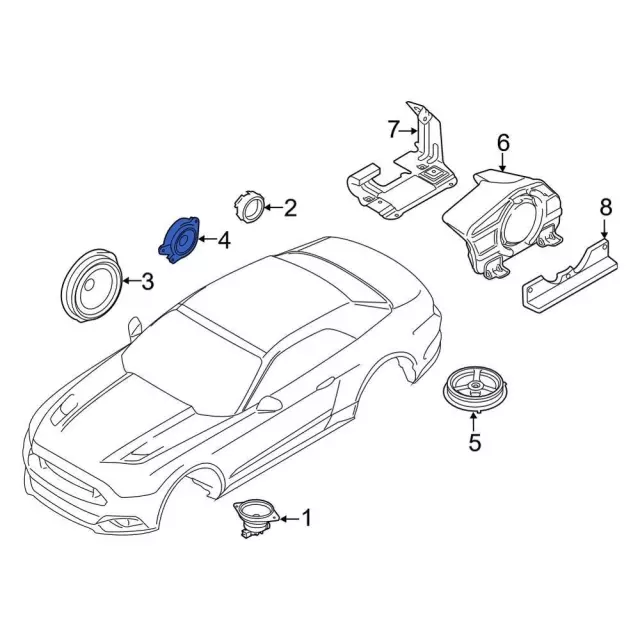 7
6
8
2
4
3
5
1