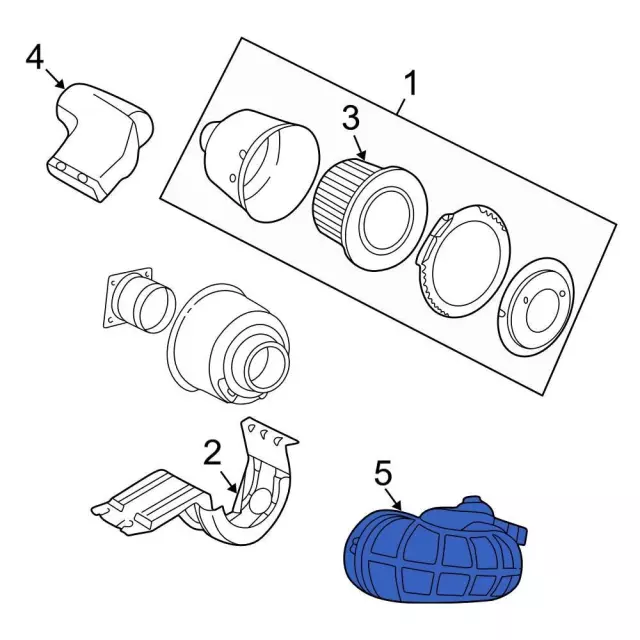 4
1
3
2
5