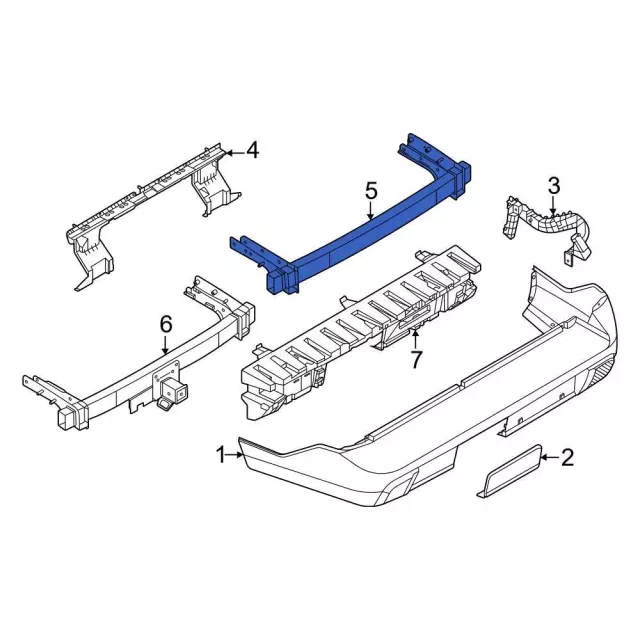 4
5
3
6
7
1
2