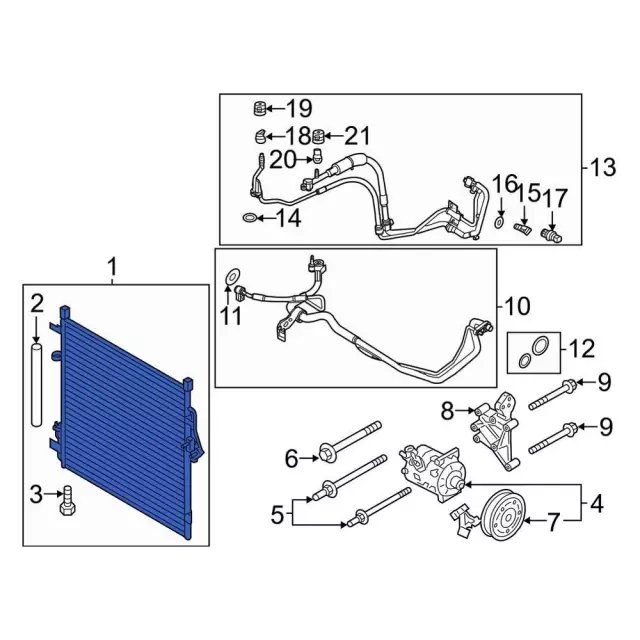 19
18
21
20
13
16
15
17
14
1
2
11
10
12
9
8
9
6
3
5
4
7