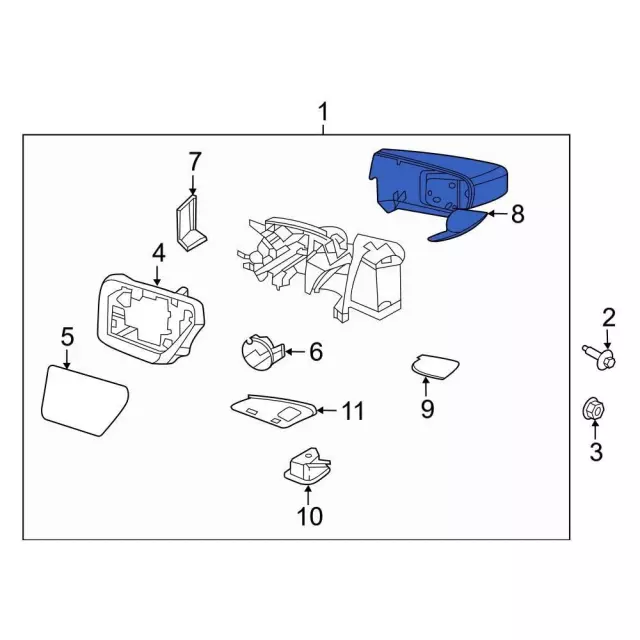 1
7
8
4
2
5
6
9
11
3
10