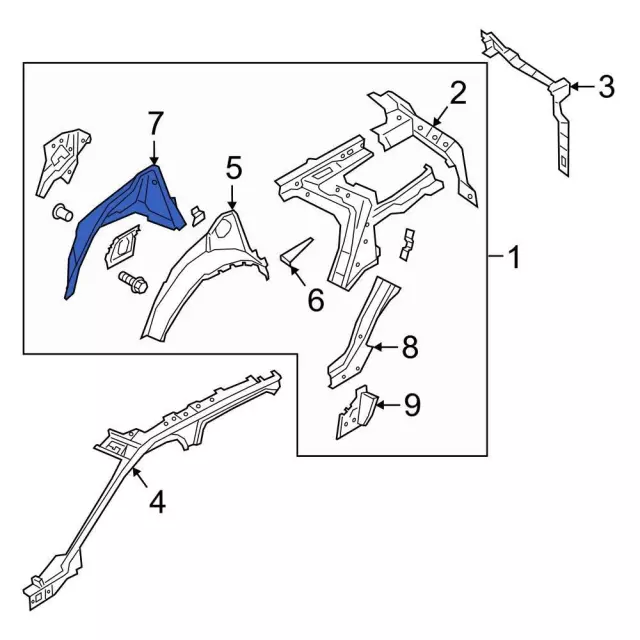 3
2
7
5
1
6
8
9
4