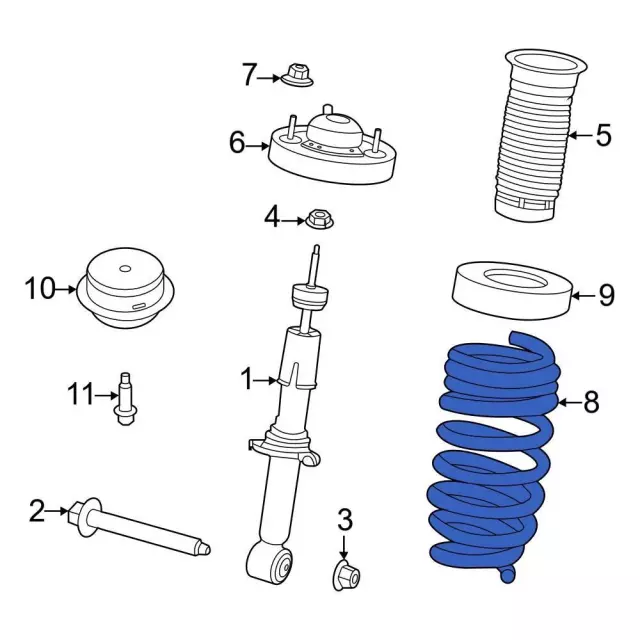 7
6
5
4
10
9
1
11
8
2
3