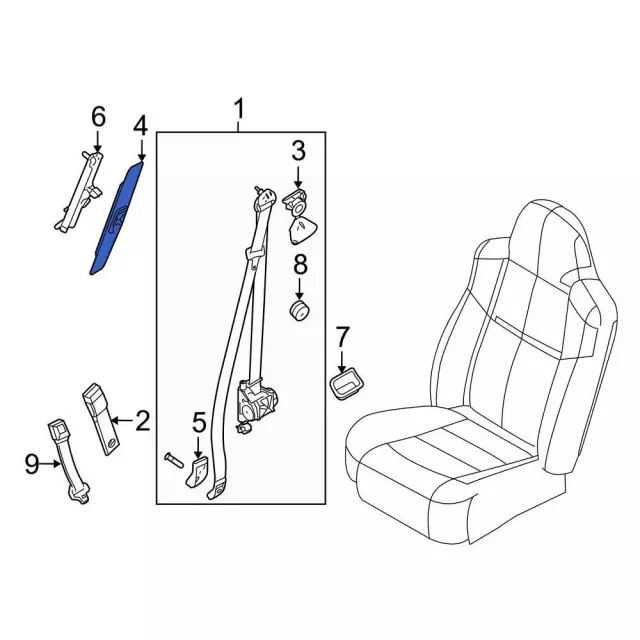 6
4
1
3
8
7
2
5
9