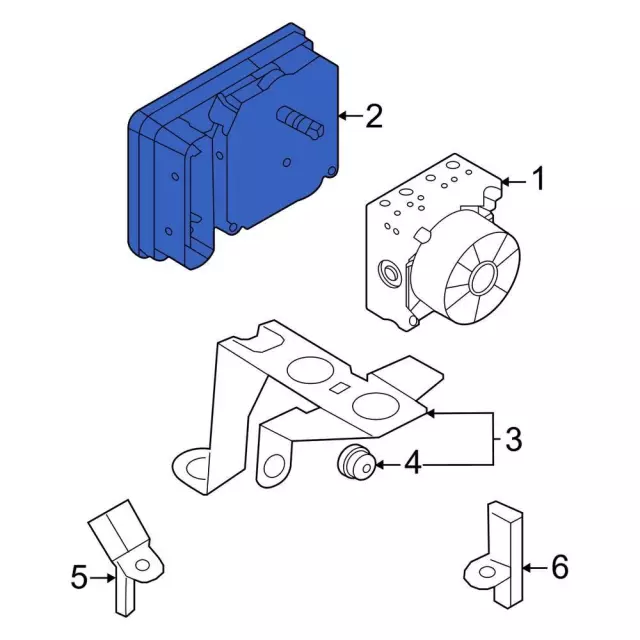 2
1
3
4
5
6