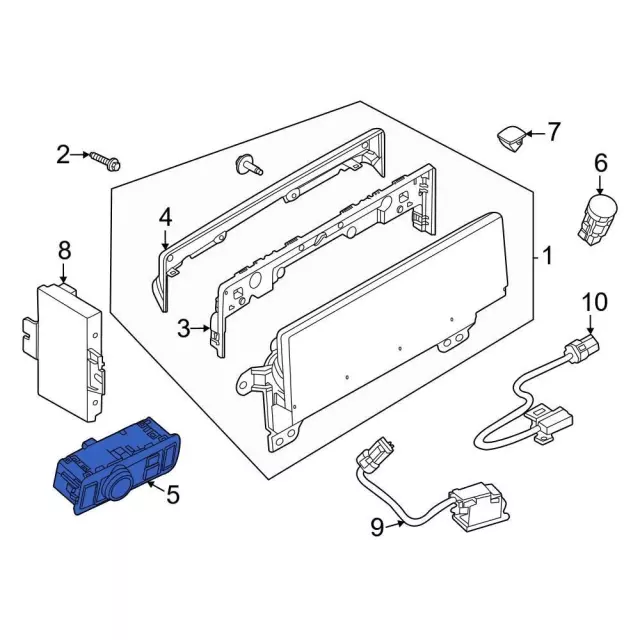 2
7
6
4
8
1
3
10
5
9