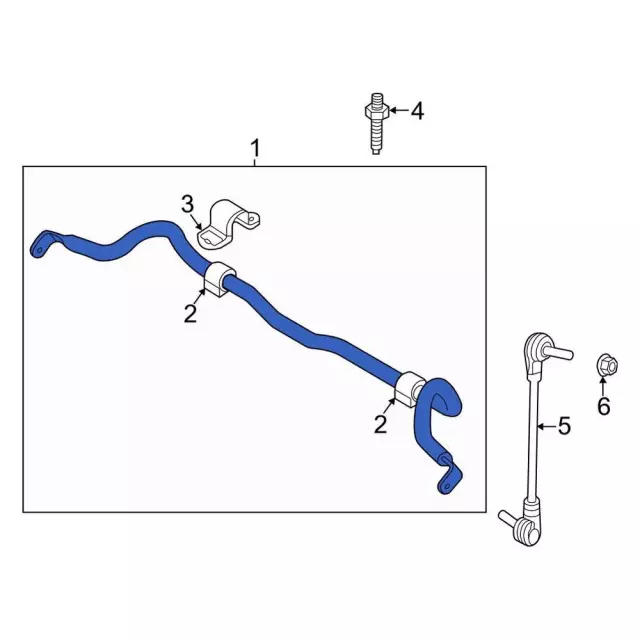 4
1
3
2
2
5
6