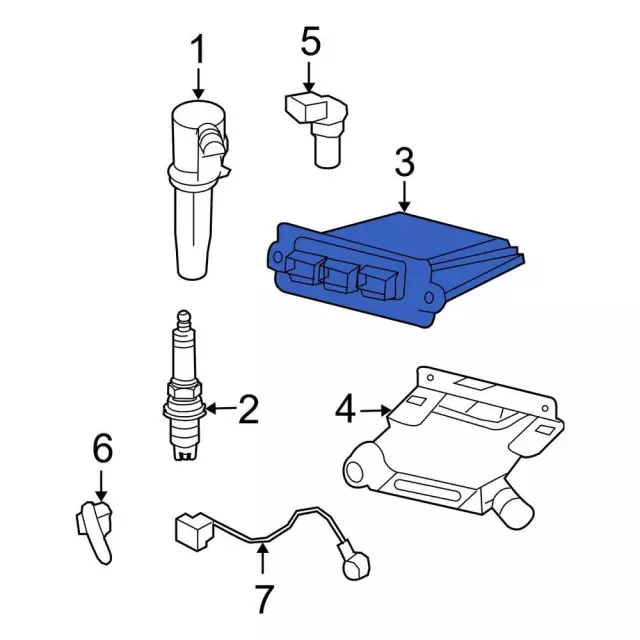 1
5
3
2
4
6
7