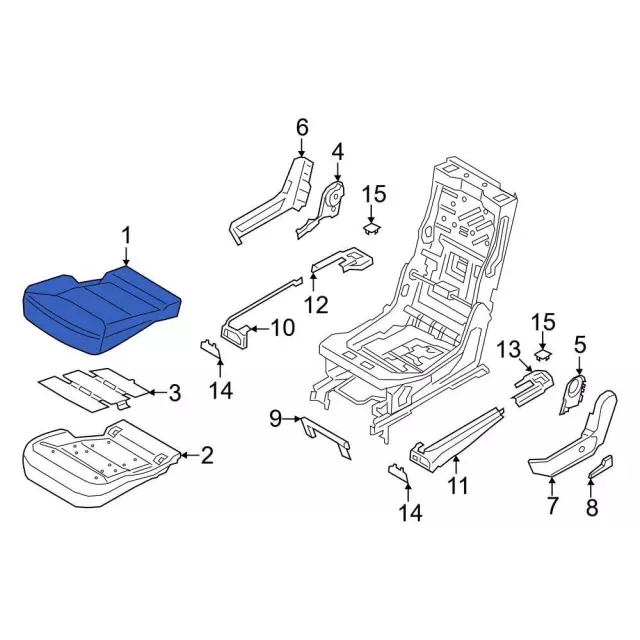 6
4
15
1
12
10
14
3
15
13
5
9
2
11
14
7
8