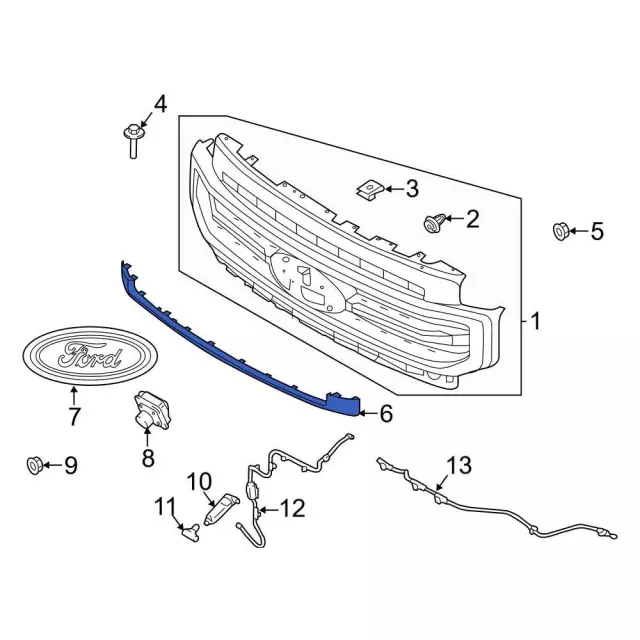 4
3
2
5
1
Ford
7
6
8
9
10
11
12
13