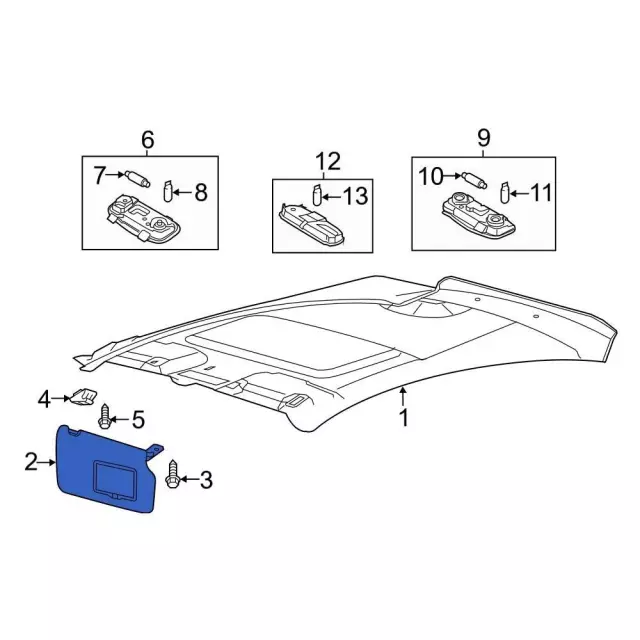 6
7
8
12
13
9
10
11
4
5
1
2
3