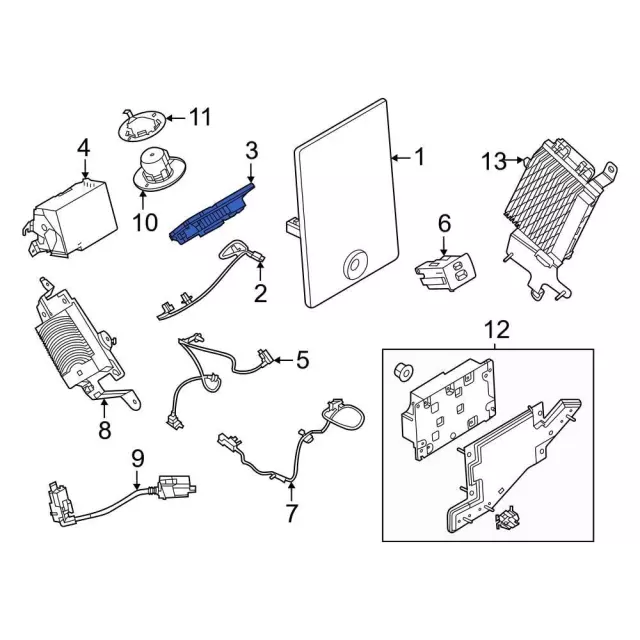 11
4
3
1
13
10
6
2
12
5
8
9
7