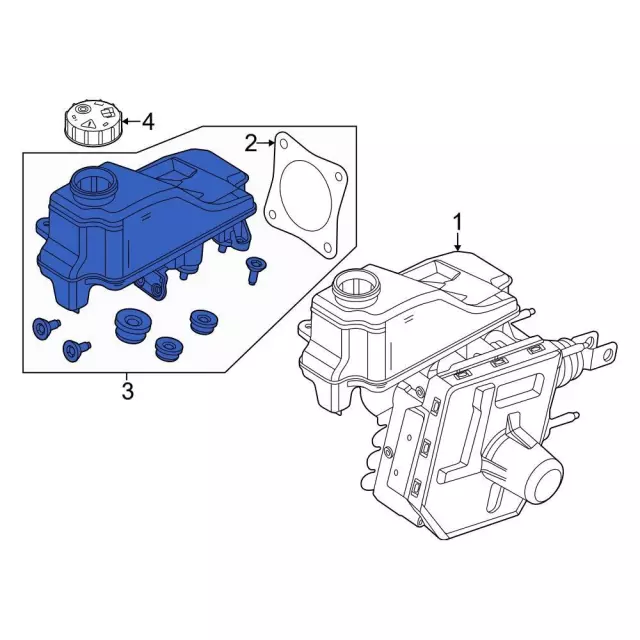 4
2
1
3