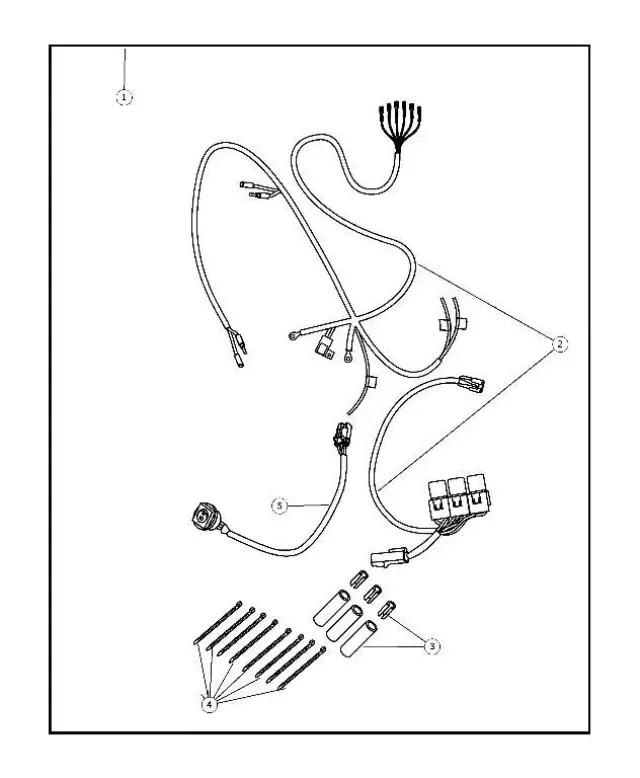 1
2
5
3
4