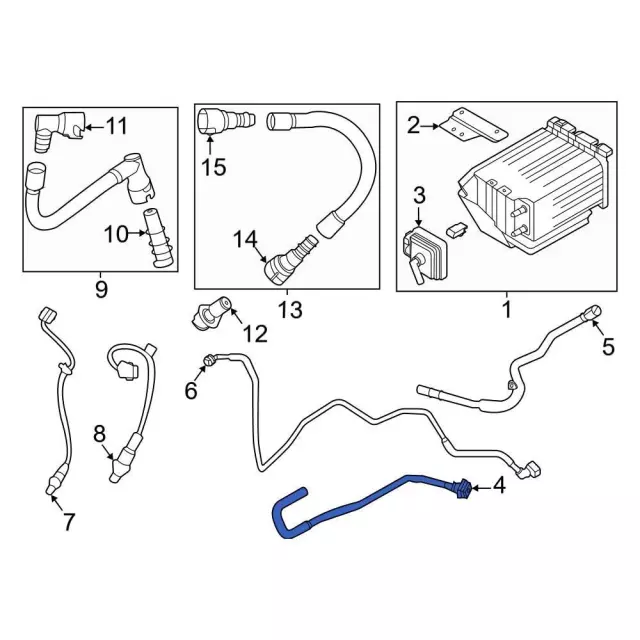 11
10
9
15
14
13
2
3
1
12
5
6
8
7
4