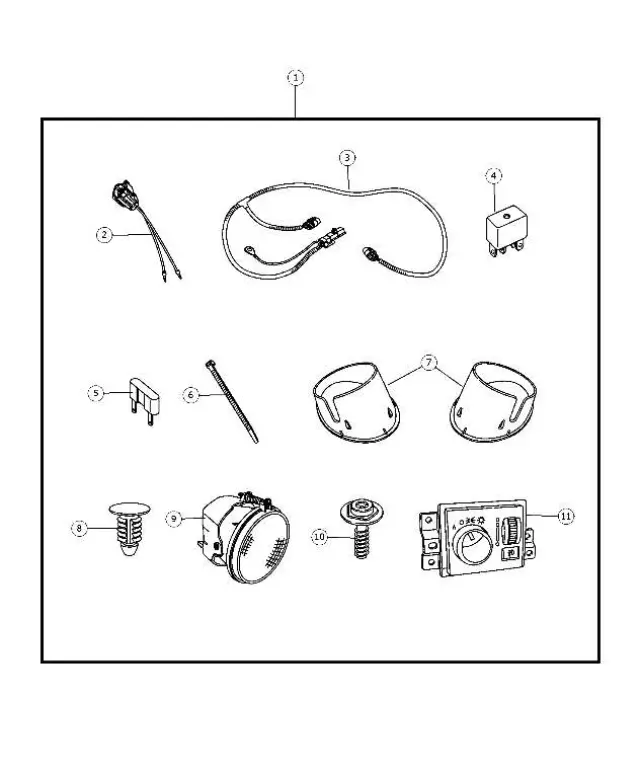 1
2
3
4
5
6
7
8
9
10
11