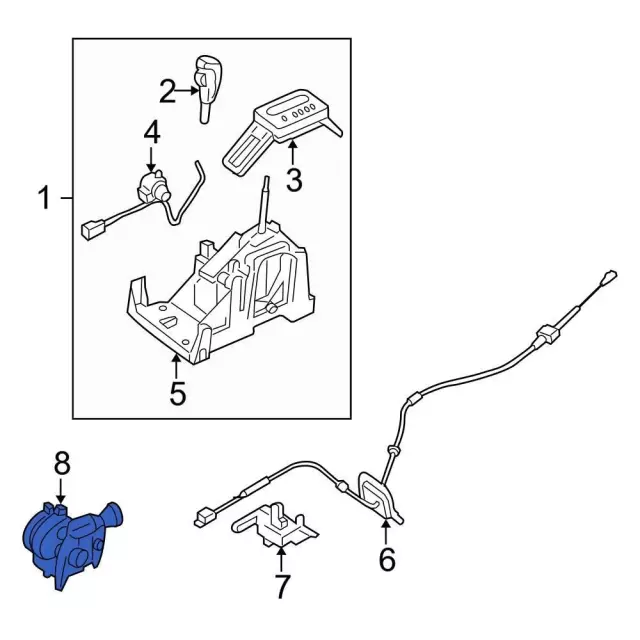 1
2
4
3
5
8
6
7