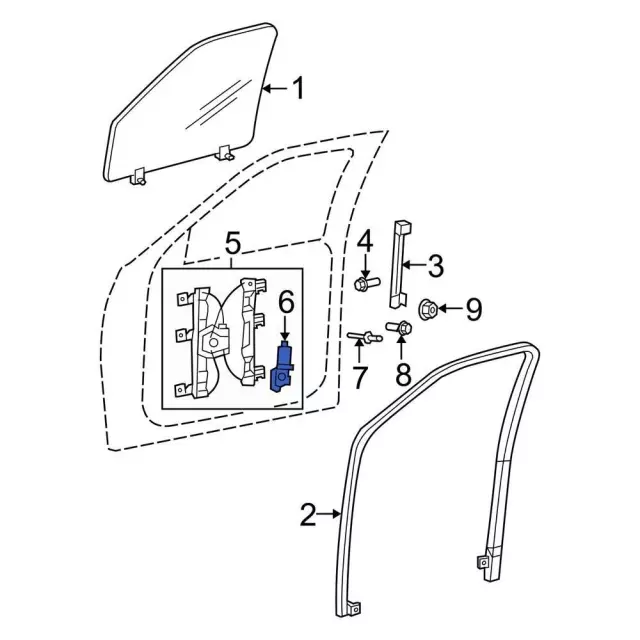 1
5
4
3
6
9
7
8
2