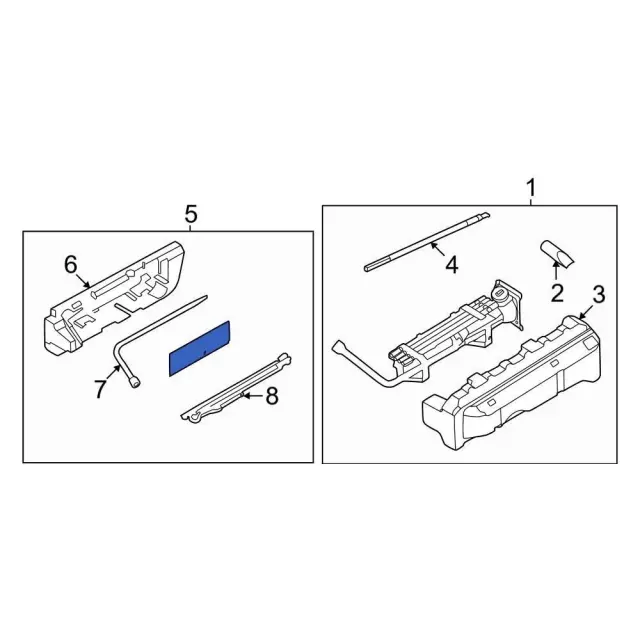 5
6
7
8
1
4
2
3