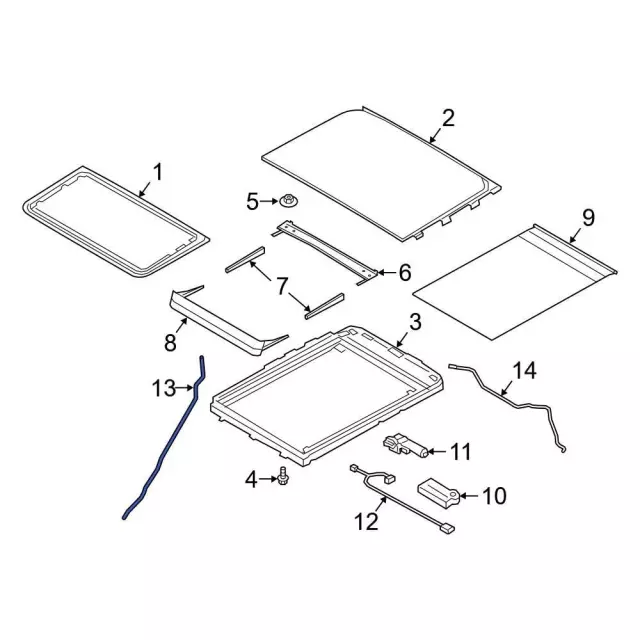 2
1
5
9
6
7
8
3
13
14
11
4
10
12