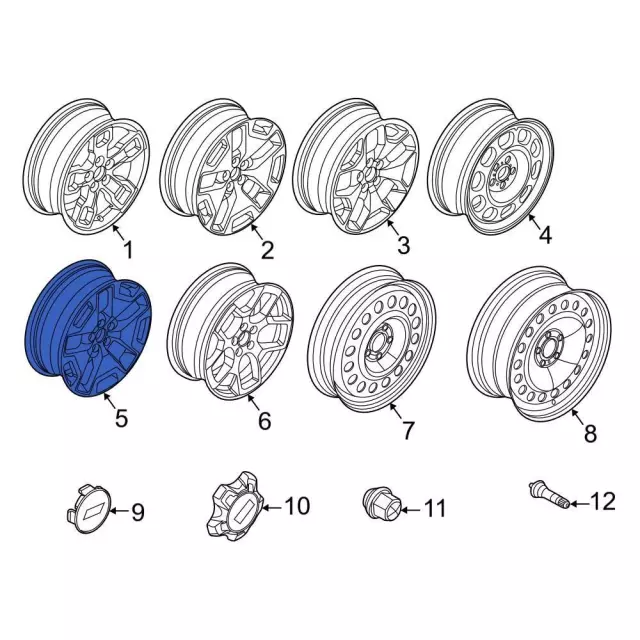 1
2
3
4
5
6
7
8
9
10
11
12